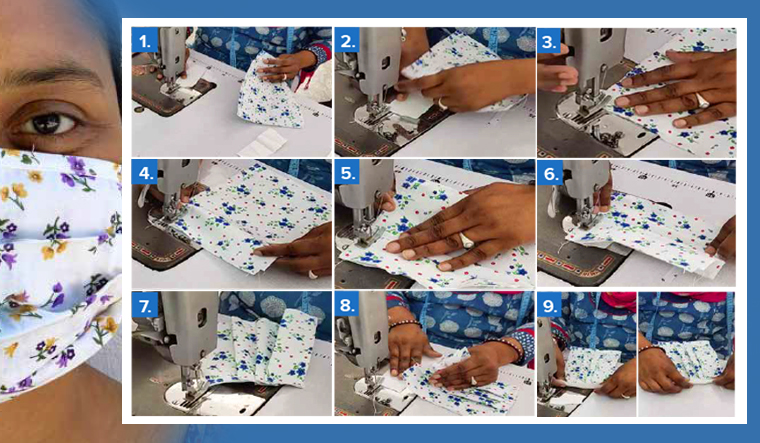 1.

2.

3.

4.

5.

6.

7.

8.

9.